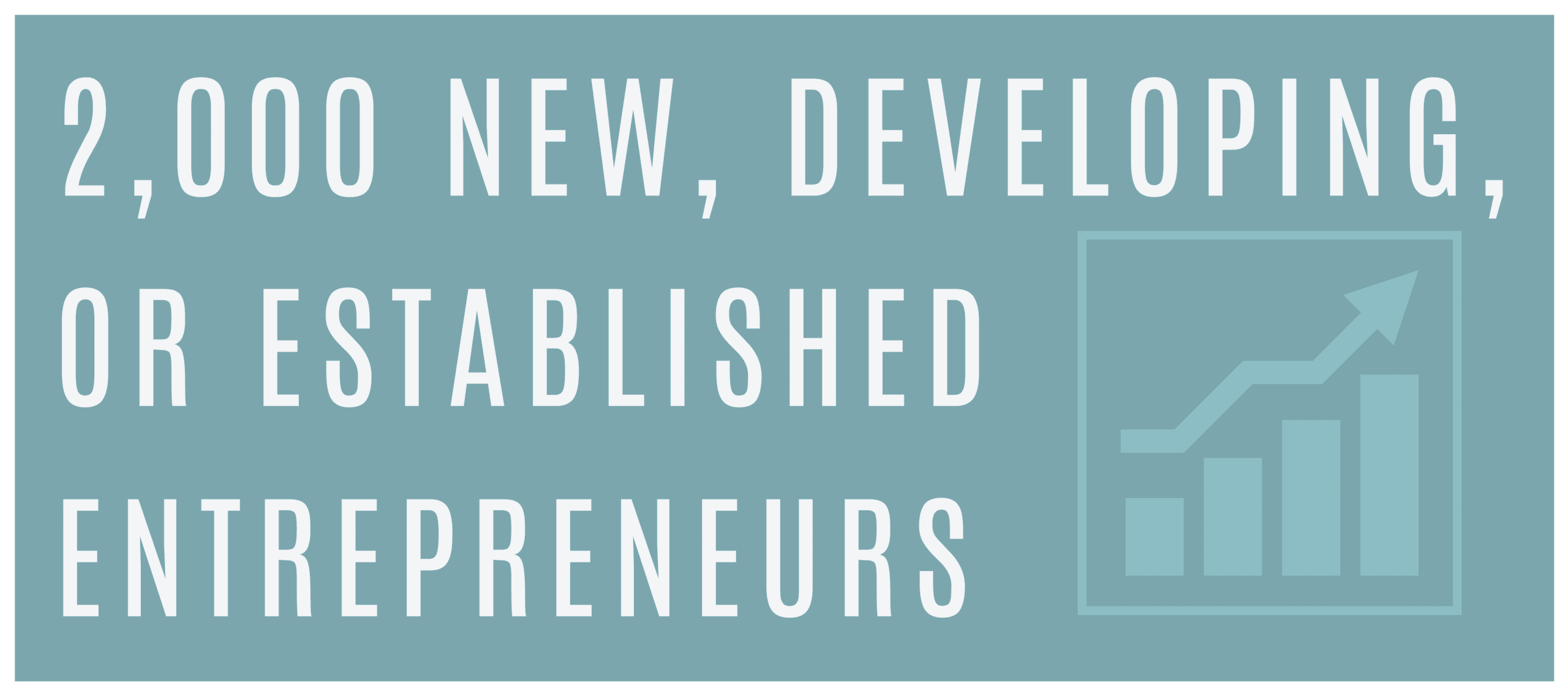 2,000 NEW, DEVELOPING, OR ESTABLISHED ENTREPRENEURS