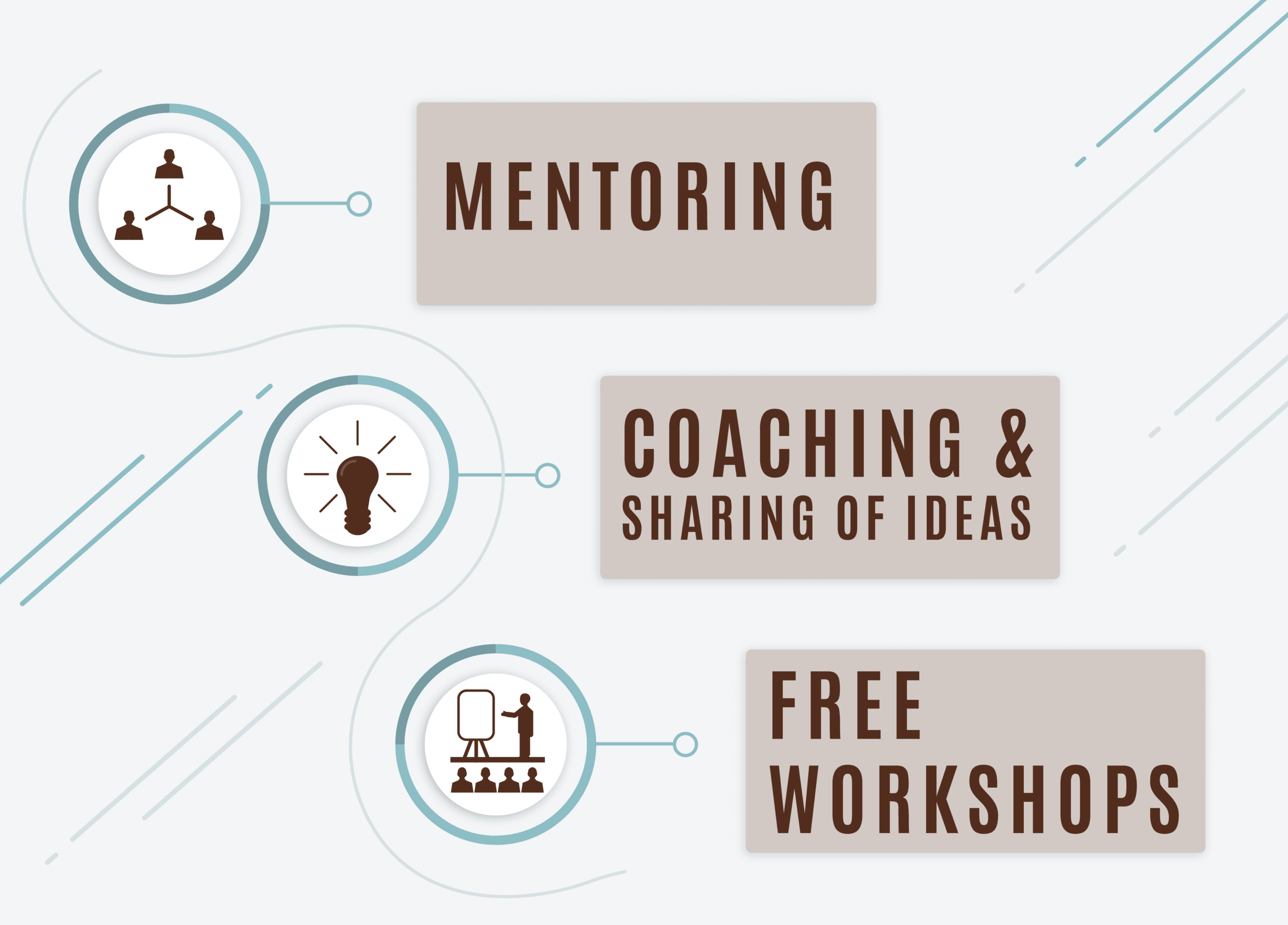 MENTORING

COACHING &
SHARING OF IDEAS

FREE
WORKSHOPS