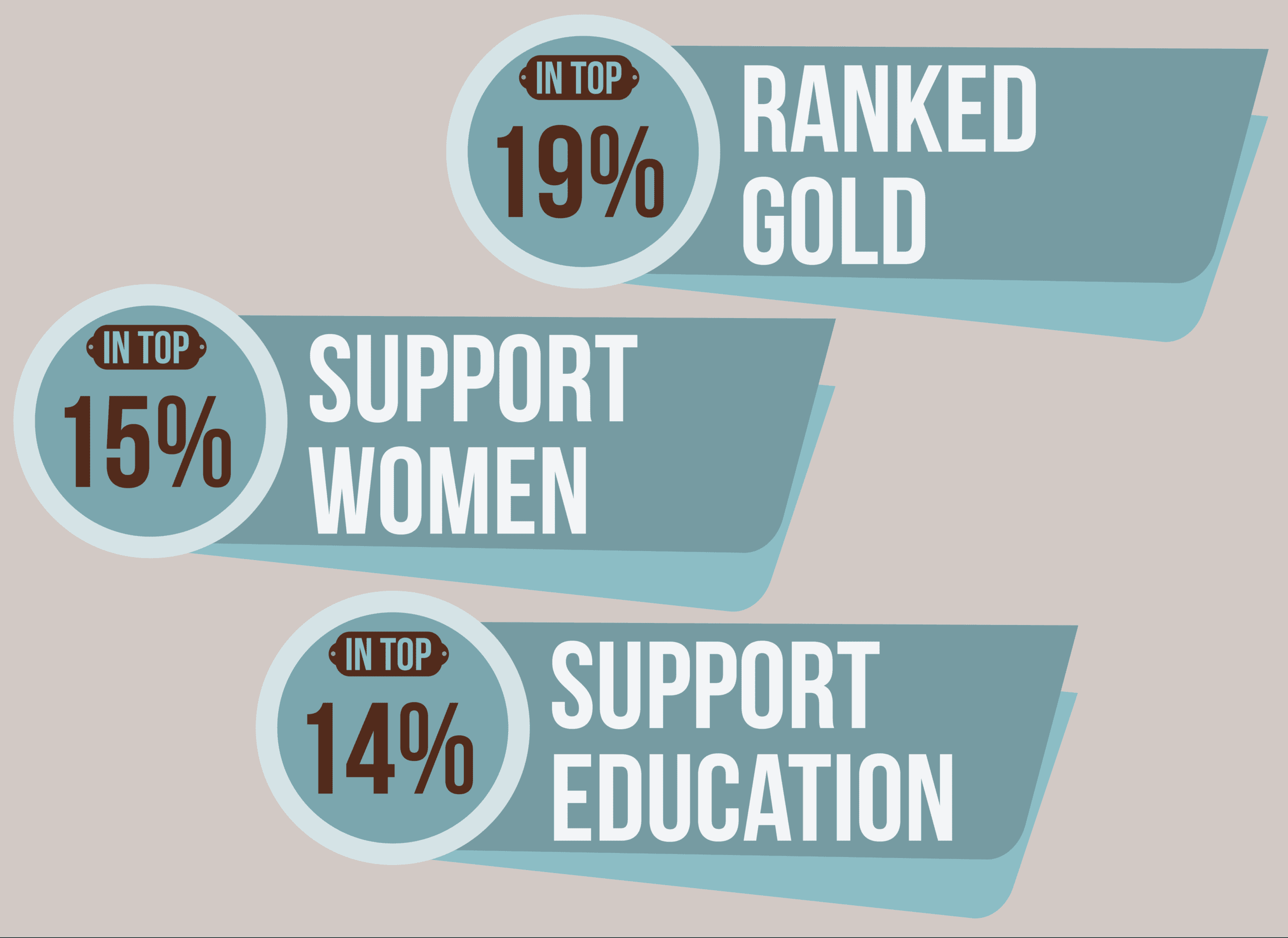 IN TOP
19%
RANKED GOLD

IN TOP
15%
SUPPORT WOMEN

IN TOP
14%
SUPPORT EDUCATION